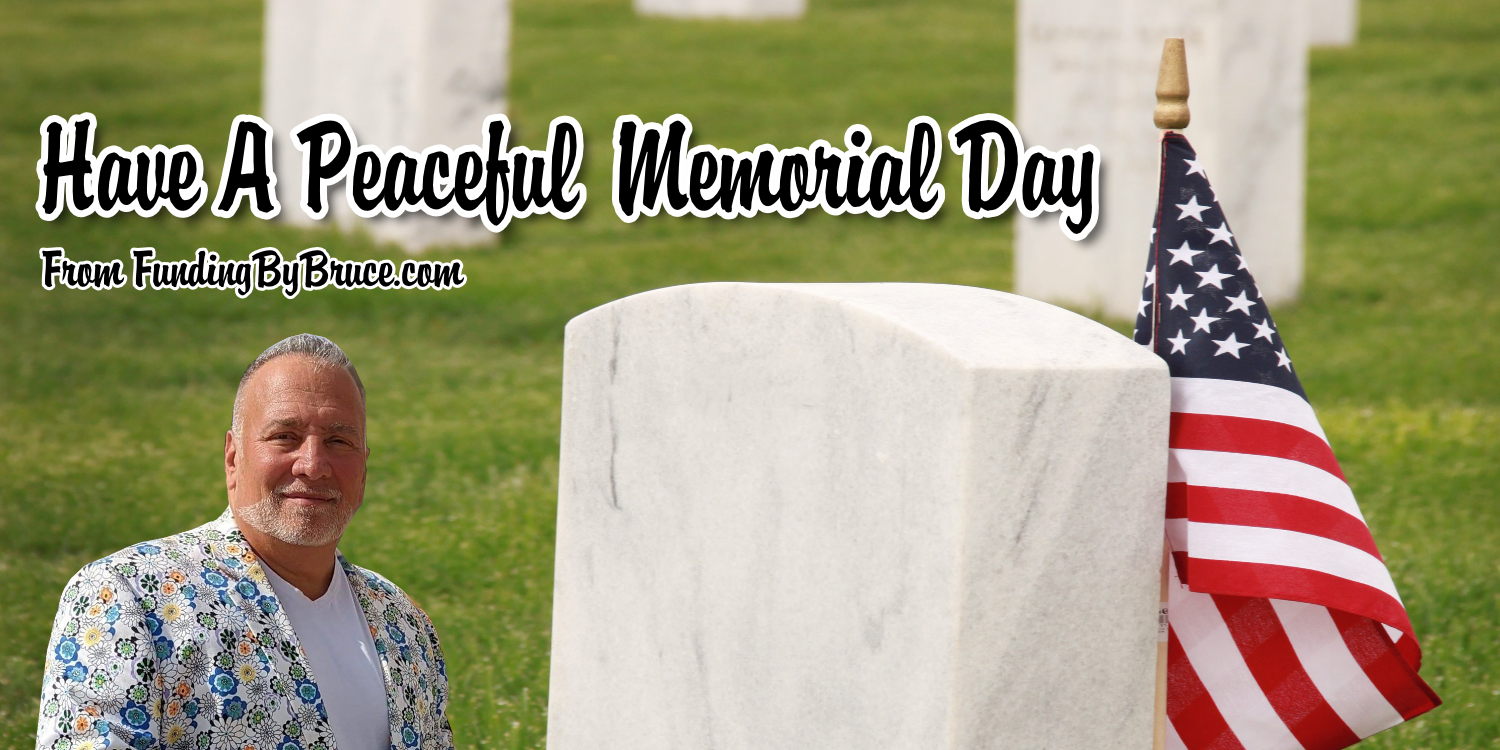 Have A Peaceful Memorial Day

From FundingByBruce.com