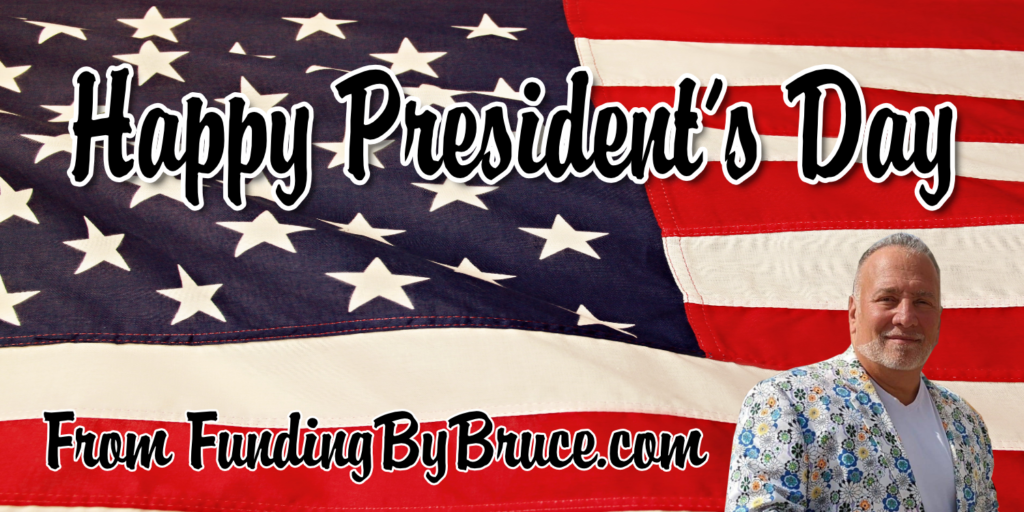 Happy President's Day

From FundingByBruce.com